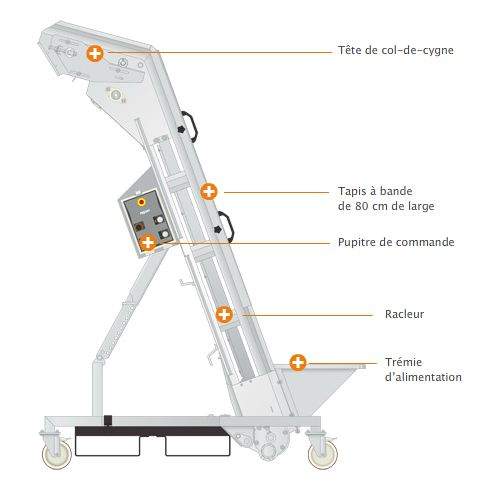 Tête de col-de-cygne

Tapis à bande de 80 cm de large

Pupitre de commande

Racleur

Trémie d'alimentation