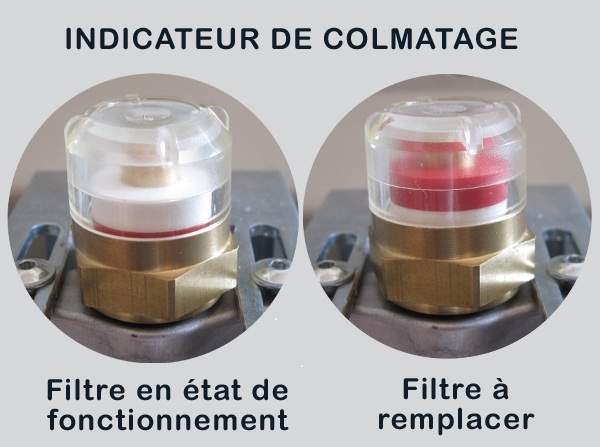 INDICATEUR DE COLMATAGE

Filtre en état de fonctionnement

Filtre à remplacer