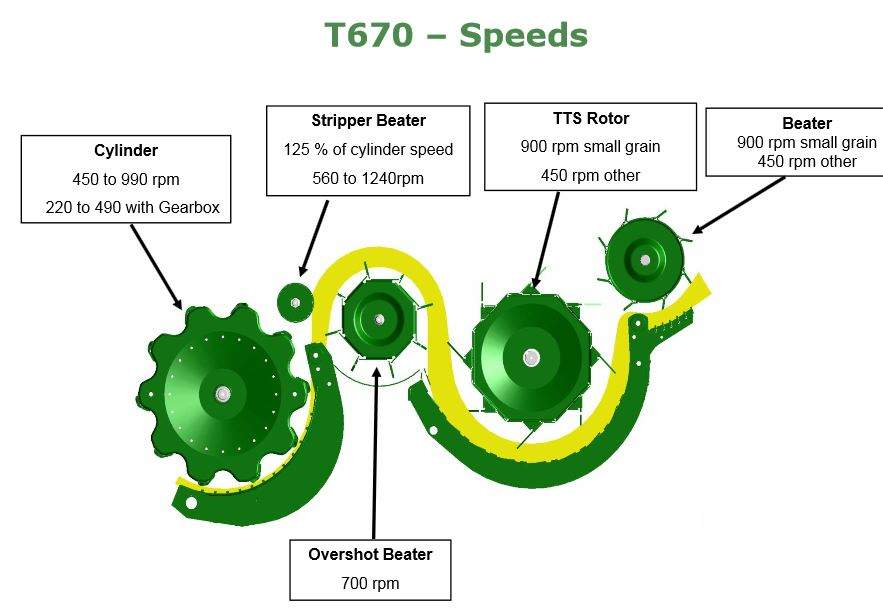 T670 – Speeds

Cylinder
450 to 990 rpm
220 to 490 with Gearbox

Stripper Beater
125 % of cylinder speed
560 to 1240rpm

TTS Rotor
900 rpm small grain
450 rpm other

Beater
900 rpm small grain
450 rpm other

Overshot Beater
700 rpm