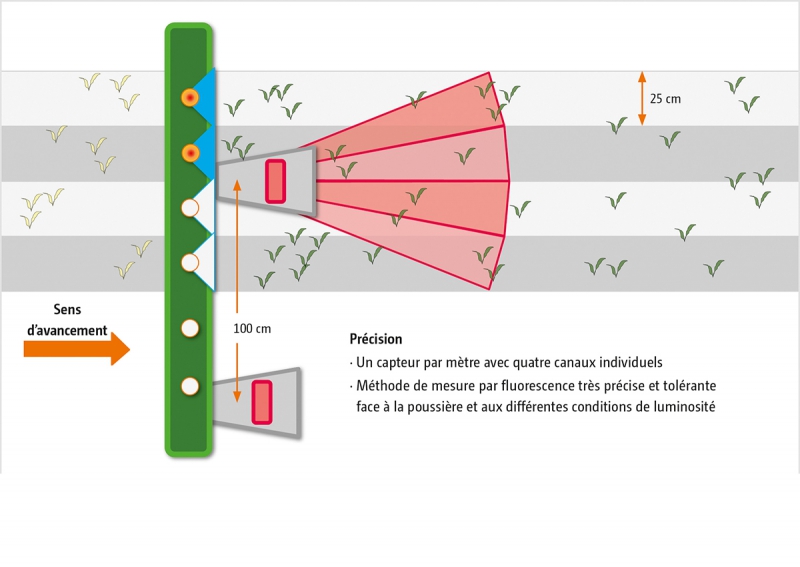 25 cm

Sens d'avancement

100 cm

Précision

· Un capteur par mètre avec quatre canaux individuels

· Méthode de mesure par fluorescence très précise et tolérante face à la poussière et aux différentes conditions de luminosité